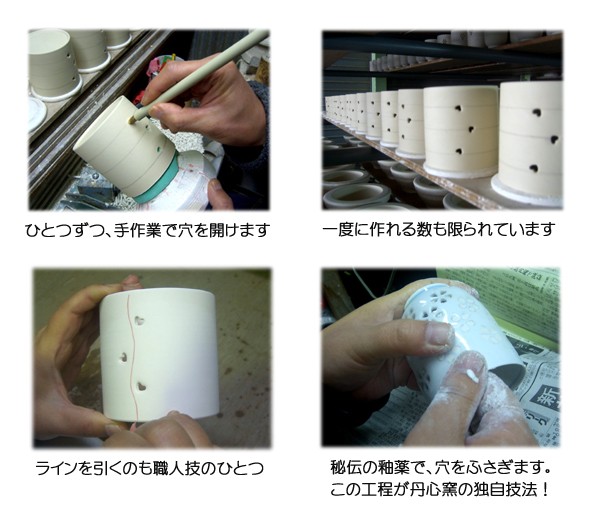 ひとつずつ、手作業で穴を開けます

一度に作れる数も限られています

ラインを引くのも職人技のひとつ

秘伝の釉薬で、穴をふさぎます。
この工程が丹心窯の独自技法！